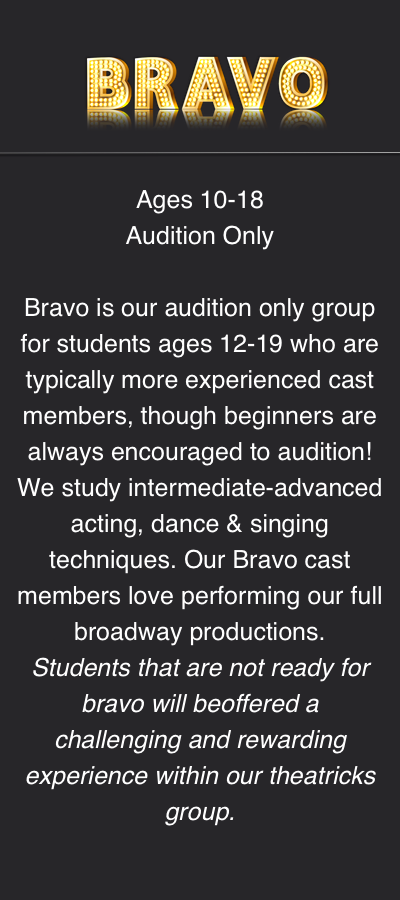 BRAVO

Ages 10-18
Audition Only

Bravo is our audition only group for students ages 12-19 who are typically more experienced cast members, though beginners are always encouraged to audition! We study intermediate-advanced acting, dance & singing techniques. Our Bravo cast members love performing our full broadway productions. Students that are not ready for bravo will beoffered a challenging and rewarding experience within our theatricks group.